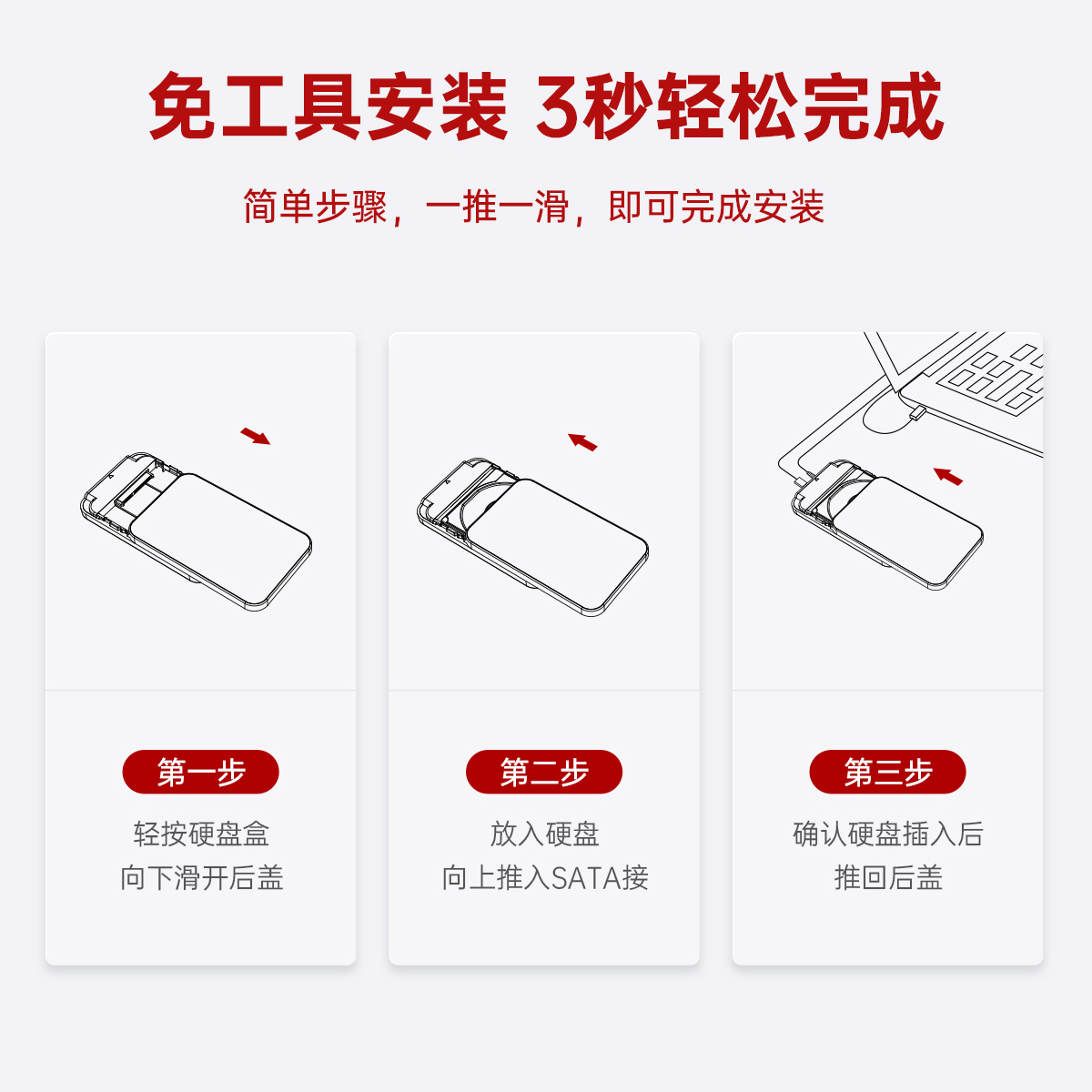 免工具安装 3秒轻松完成

简单步骤，一推一滑，即可完成安装

第一步

轻按硬盘盒
向下滑开后盖

第二步

放入硬盘
向上推入SATA接

第三步

确认硬盘插入后
推回后盖